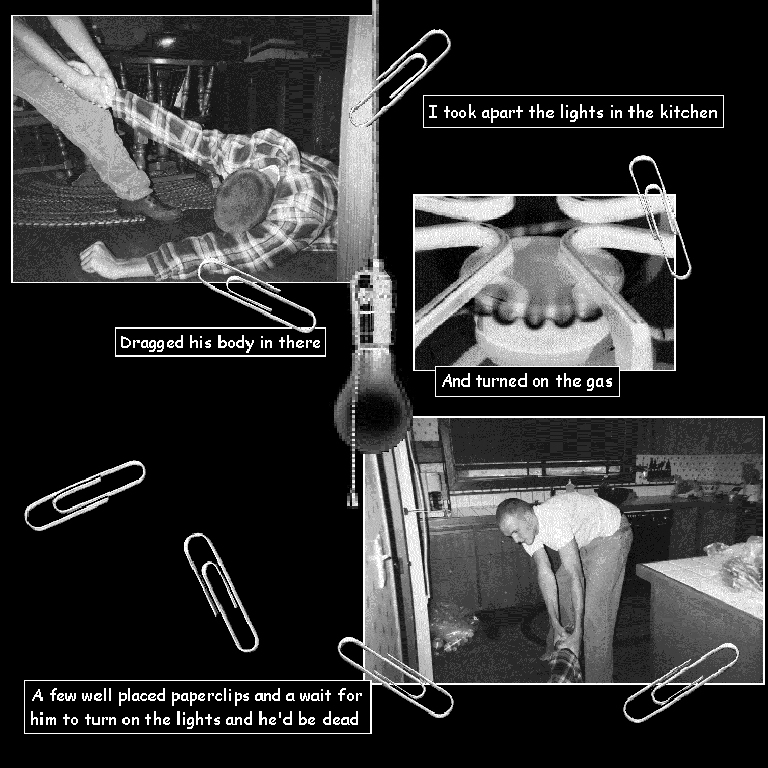 I took apart the lights in the kitchen

Dragged his body in there

And turned on the gas

A few well placed paperclips and a wait for him to turn on the lights and he'd be dead